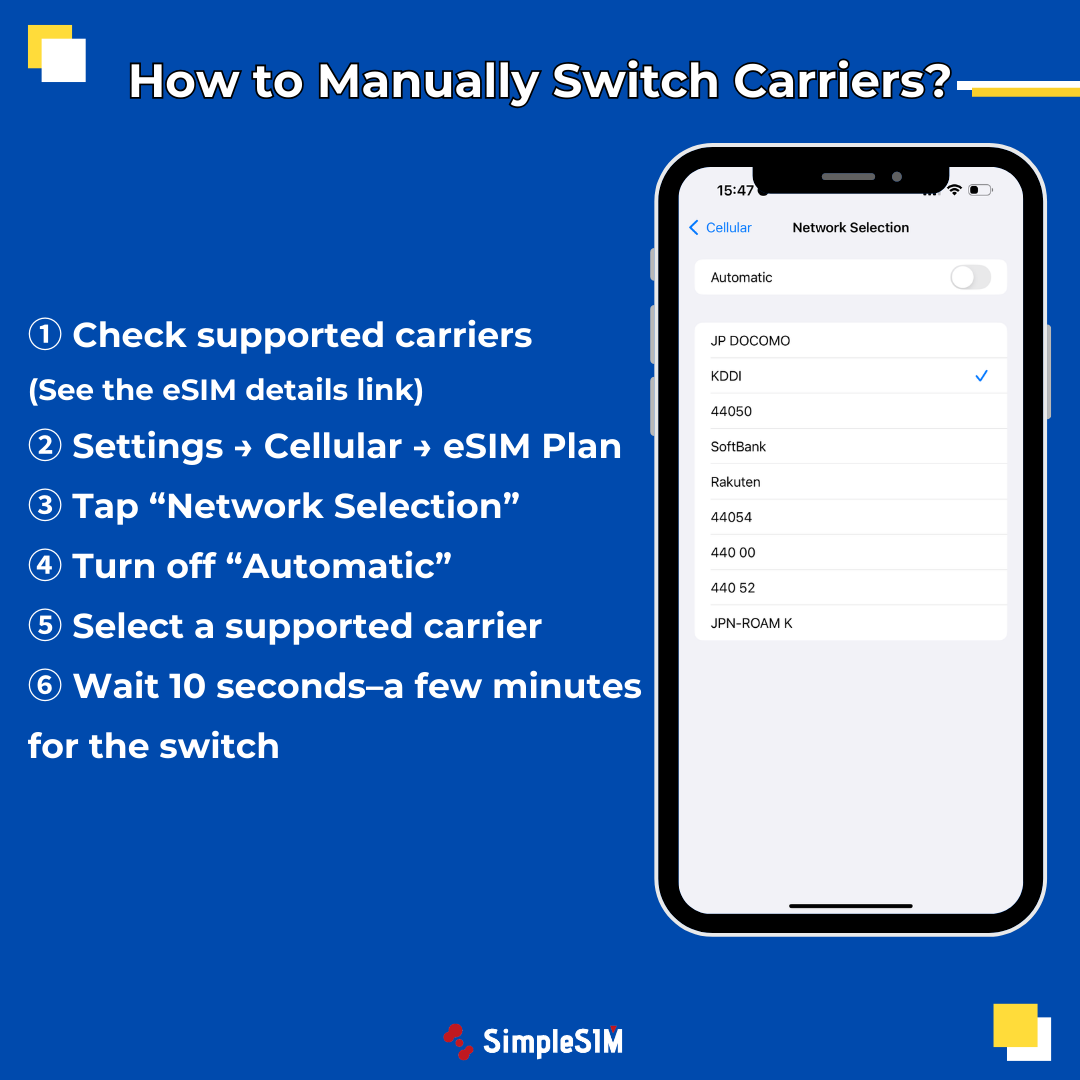 How to Manually Switch Carriers?

① Check supported carriers
(See the eSIM details link)
② Settings → Cellular → eSIM Plan
③ Tap “Network Selection”
④ Turn off “Automatic”
⑤ Select a supported carrier
⑥ Wait 10 seconds–a few minutes for the switch

15:47

Cellular
Network Selection

Automatic

JP DOCOMO
KDDI
44050
SoftBank
Rakuten
44054
440 00
440 52
JPN-ROAM K

SimpleSIM